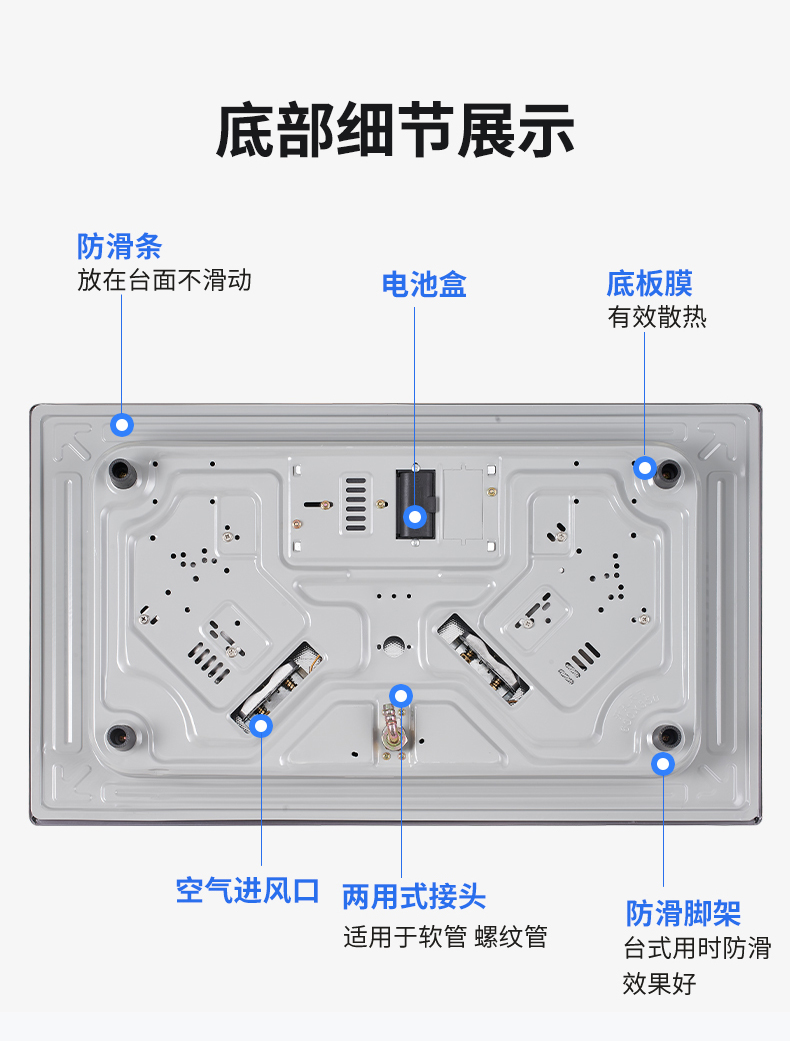 底部细节展示

防滑条
放在台面不滑动

电池盒

底板膜
有效散热

空气进风口

两用式接头
适用于软管 螺纹管

防滑脚架
台式用时防滑效果好