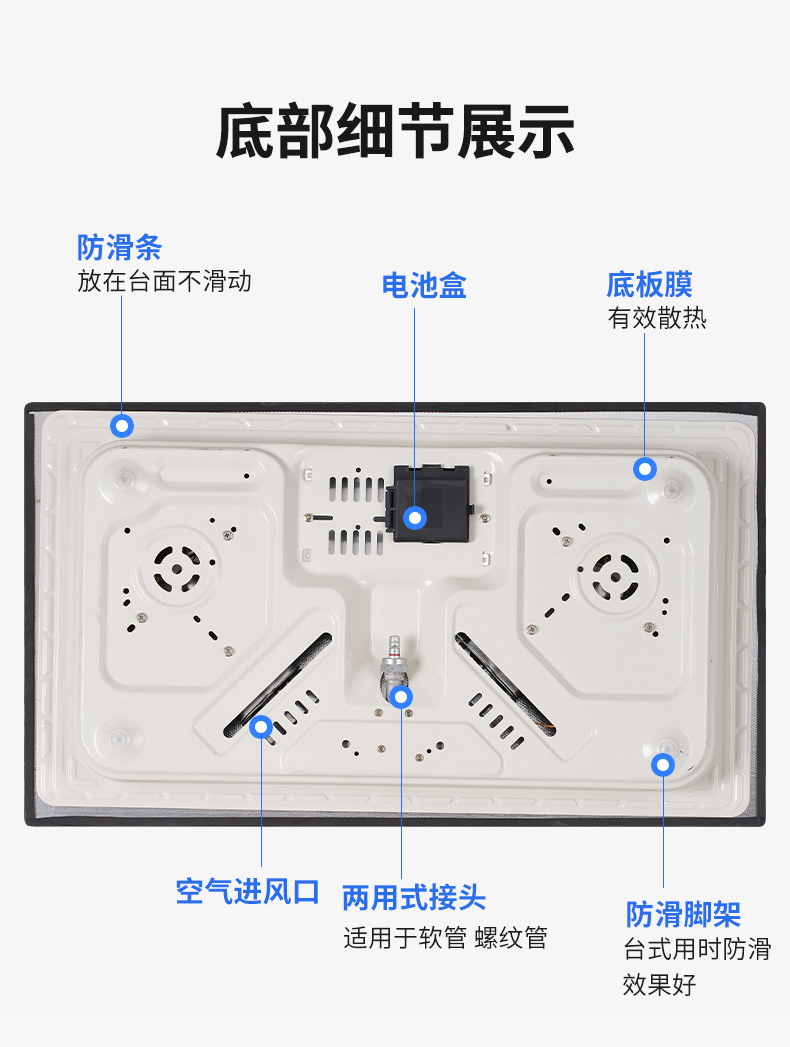 底部细节展示

防滑条
放在台面不滑动

电池盒

底板膜
有效散热

空气进风口

两用式接头
适用于软管 螺纹管

防滑脚架
台式用时防滑效果好